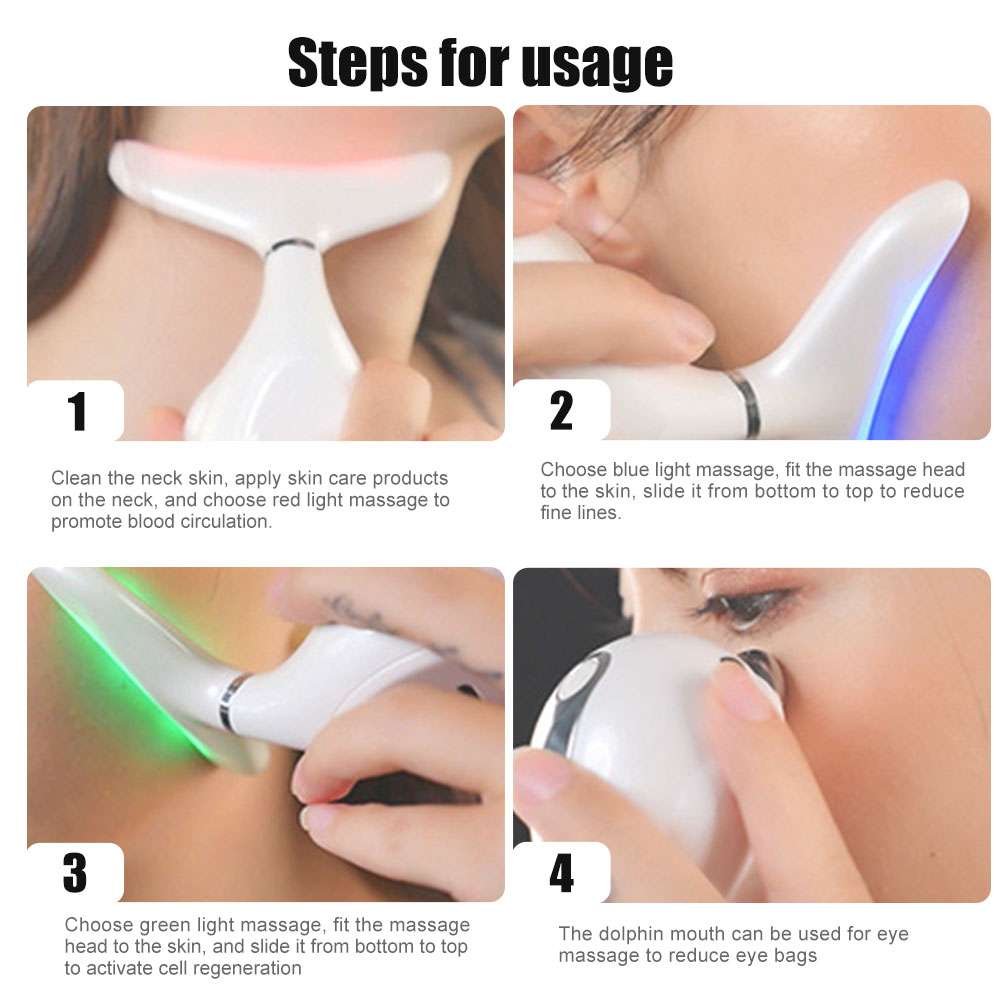 Steps for usage

1

Clean the neck skin, apply skin care products on the neck, and choose red light massage to promote blood circulation.

2

Choose blue light massage, fit the massage head to the skin, slide it from bottom to top to reduce fine lines.

3

Choose green light massage, fit the massage head to the skin, and slide it from bottom to top to activate cell regeneration

4

The dolphin mouth can be used for eye massage to reduce eye bags