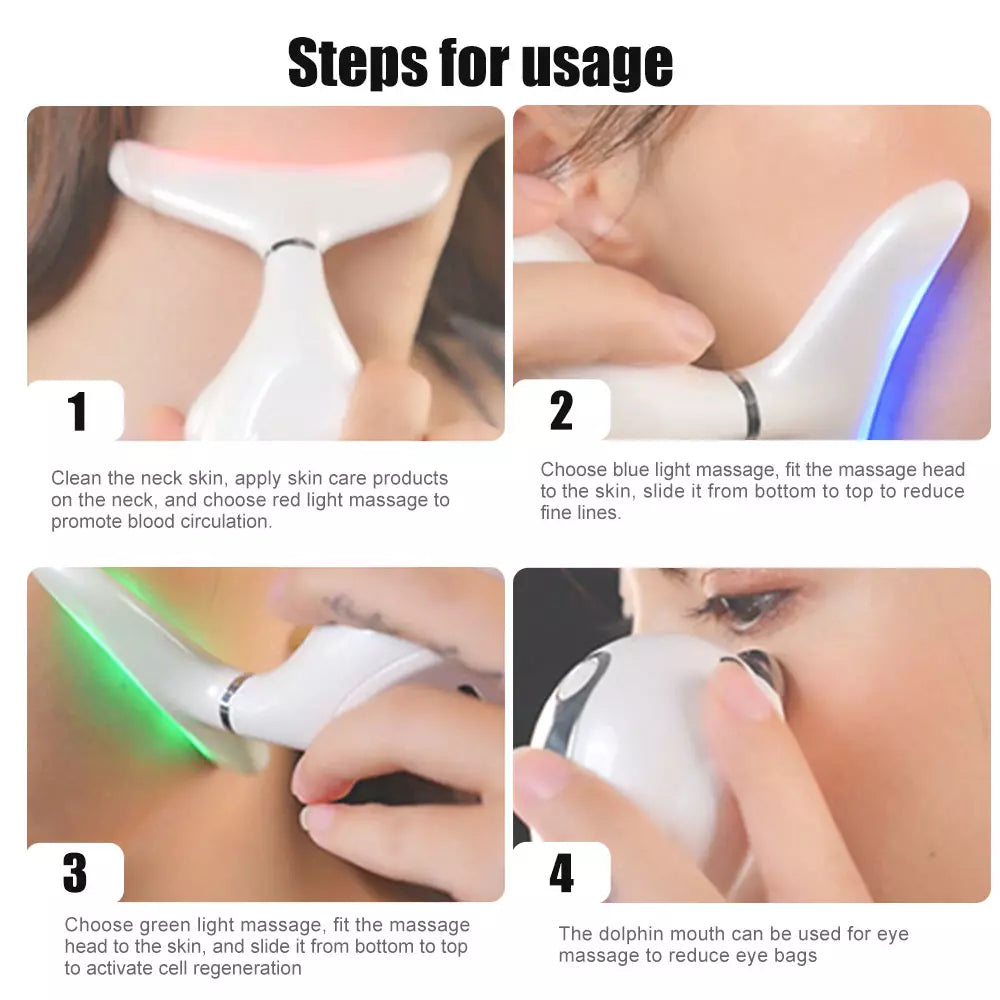 Steps for usage

1

Clean the neck skin, apply skin care products on the neck, and choose red light massage to promote blood circulation.

2

Choose blue light massage, fit the massage head to the skin, slide it from bottom to top to reduce fine lines.

3

Choose green light massage, fit the massage head to the skin, and slide it from bottom to top to activate cell regeneration

4

The dolphin mouth can be used for eye massage to reduce eye bags